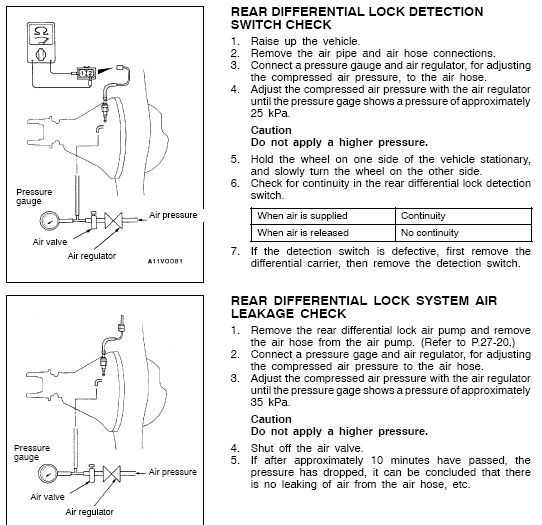 Pressure gauge

Air pressure

Air valve

Air regulator

A11V0081

REAR DIFFERENTIAL LOCK DETECTION SWITCH CHECK

1. Raise up the vehicle.
2. Remove the air pipe and air hose connections.
3. Connect a pressure gauge and air regulator, for adjusting the compressed air pressure, to the air hose.
4. Adjust the compressed air pressure with the air regulator until the pressure gage shows a pressure of approximately 25 kPa.

Caution
Do not apply a higher pressure.

5. Hold the wheel on one side of the vehicle stationary, and slowly turn the wheel on the other side.
6. Check for continuity in the rear differential lock detection switch.

| When air is supplied | Continuity |
|---|---|
| When air is released | No continuity |

7. If the detection switch is defective, first remove the differential carrier, then remove the detection switch.

Pressure gauge

Air pressure

Air valve

Air regulator

REAR DIFFERENTIAL LOCK SYSTEM AIR LEAKAGE CHECK

1. Remove the rear differential lock air pump and remove the air hose from the air pump. (Refer to P.27-20.)
2. Connect a pressure gage and air regulator, for adjusting the compressed air pressure to the air hose.
3. Adjust the compressed air pressure with the air regulator until the pressure gage shows a pressure of approximately 35 kPa.

Caution
Do not apply a higher pressure.

4. Shut off the air valve.
5. If after approximately 10 minutes have passed, the pressure has dropped, it can be concluded that there is no leaking of air from the air hose, etc.